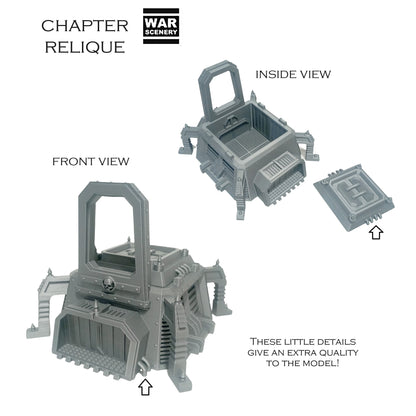 CHAPTER RELIQUE

WAR SCENERY

INSIDE VIEW

FRONT VIEW

THESE LITTLE DETAILS GIVE AN EXTRA QUALITY TO THE MODEL!