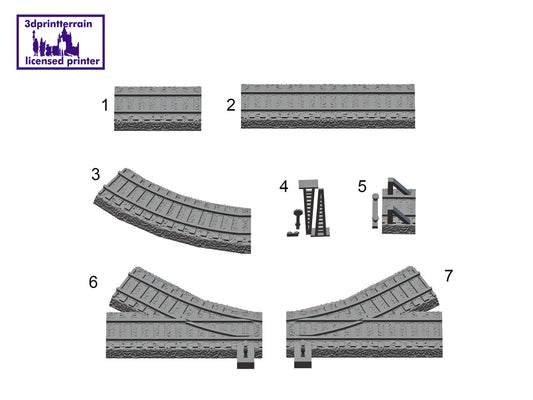 3dprintterrain
licensed printer

1

2

3

4

5

6

7